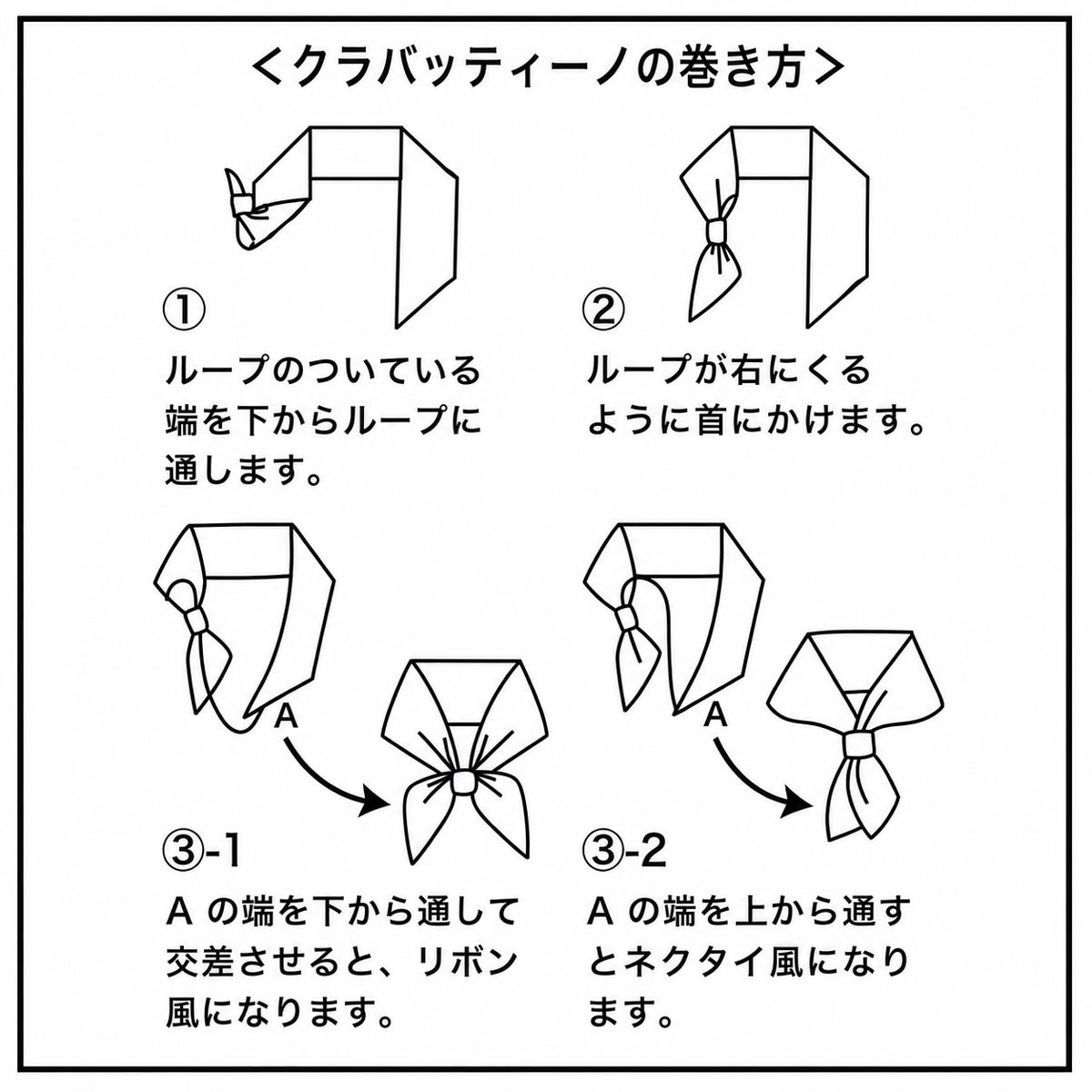 <クラバッティーノの巻き方>

①
ループのついている端を下からループに通します。

②
ループが右にくるように首にかけます。

A

③-1
A の端を下から通して交差させると、リボン風になります。

A

③-2
A の端を上から通すとネクタイ風になります。